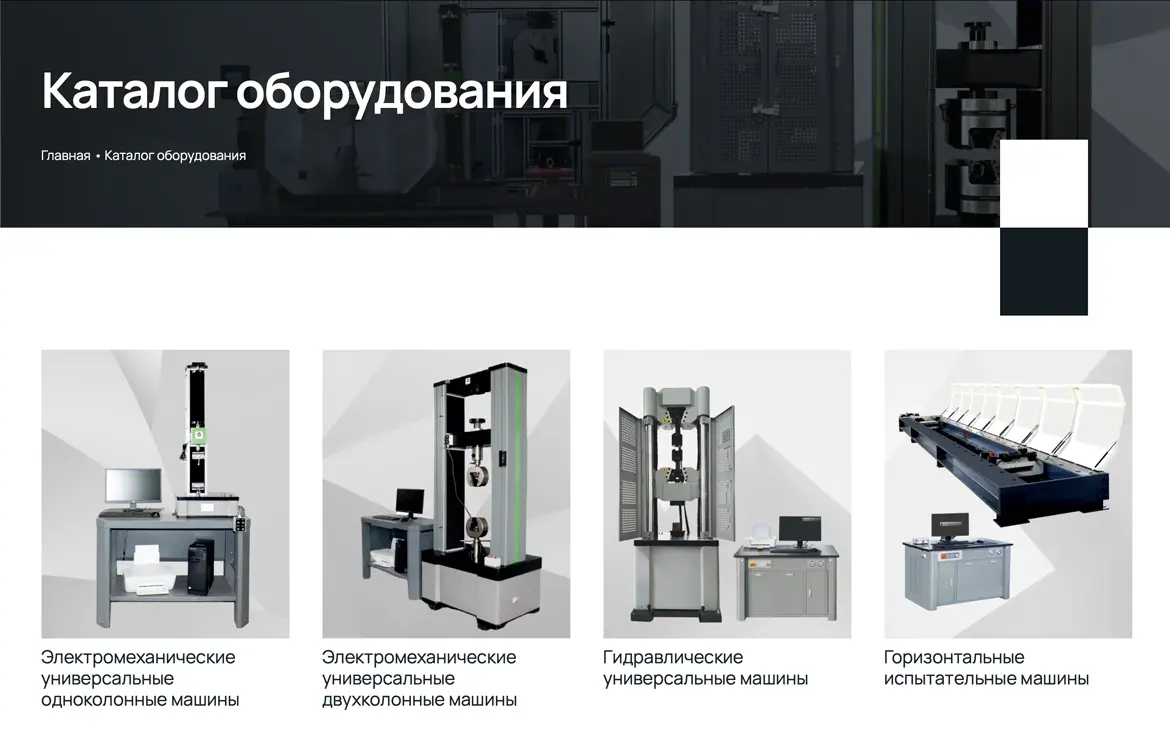 Каталог оборудования

Главная • Каталог оборудования

Электромеханические универсальные одноколонные машины

Электромеханические универсальные двухколонные машины

Гидравлические универсальные машины

Горизонтальные испытательные машины